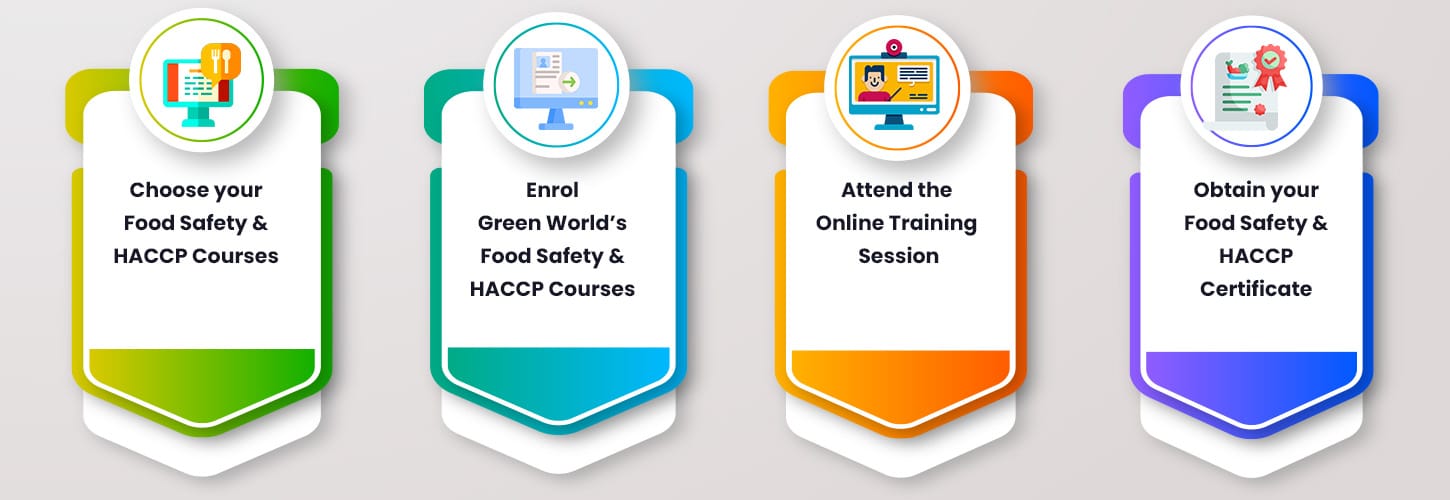 Choose your Food Safety & HACCP Courses

Enrol Green World's Food Safety & HACCP Courses

Attend the Online Training Session

Obtain your Food Safety & HACCP Certificate