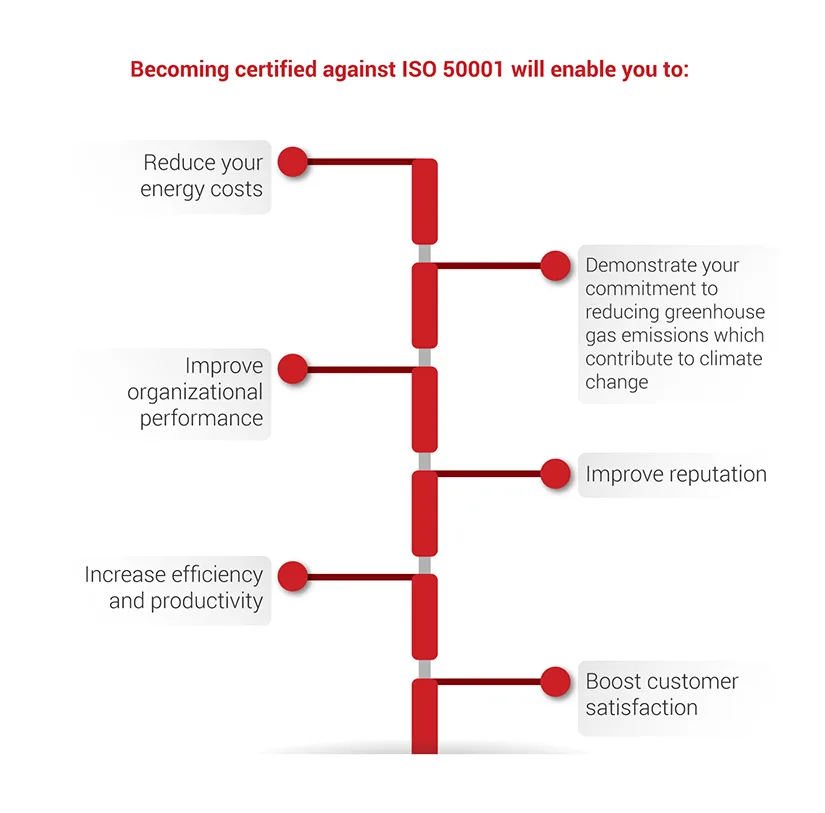 Becoming certified against ISO 50001 will enable you to:

Reduce your energy costs

Demonstrate your commitment to reducing greenhouse gas emissions which contribute to climate change

Improve organizational performance

Improve reputation

Increase efficiency and productivity

Boost customer satisfaction